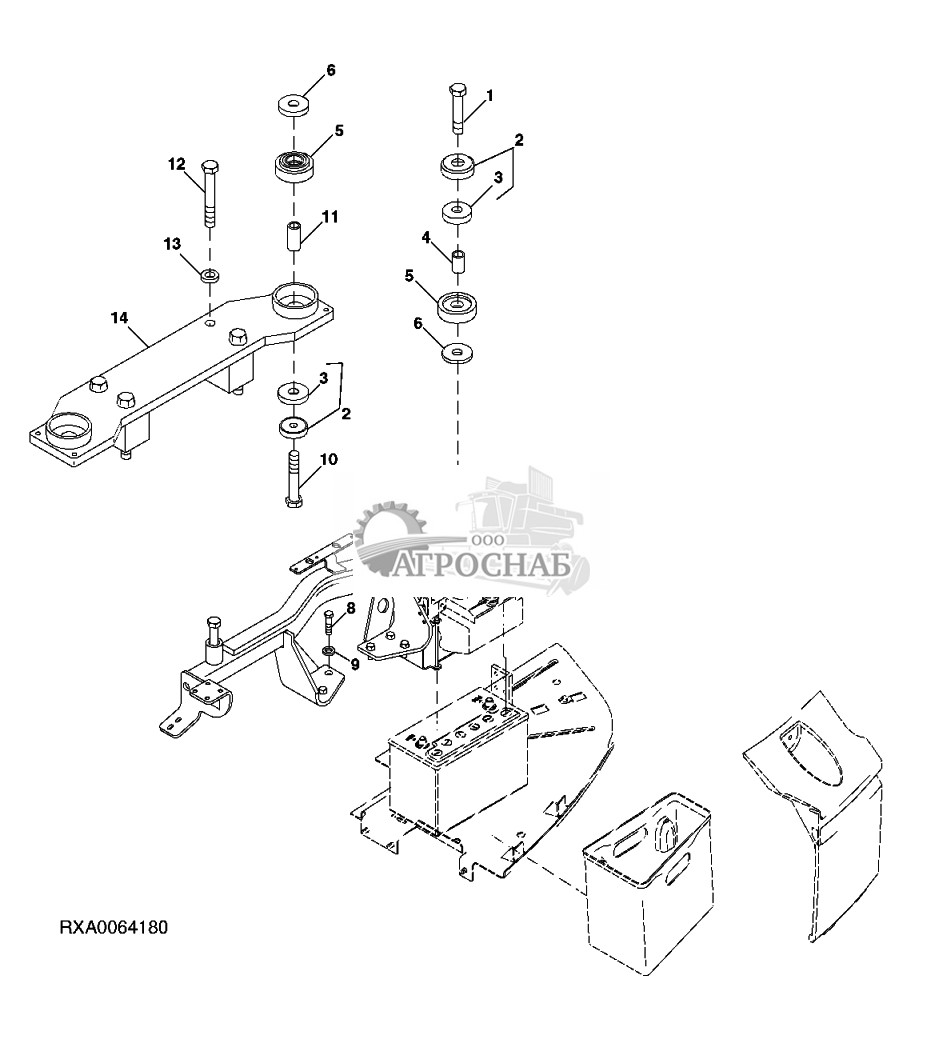 6
5
12
11
13
14
3
2
10
1
2
3
4
5
6
ООО
АГРОСНАБ
8
9
RXA0064180